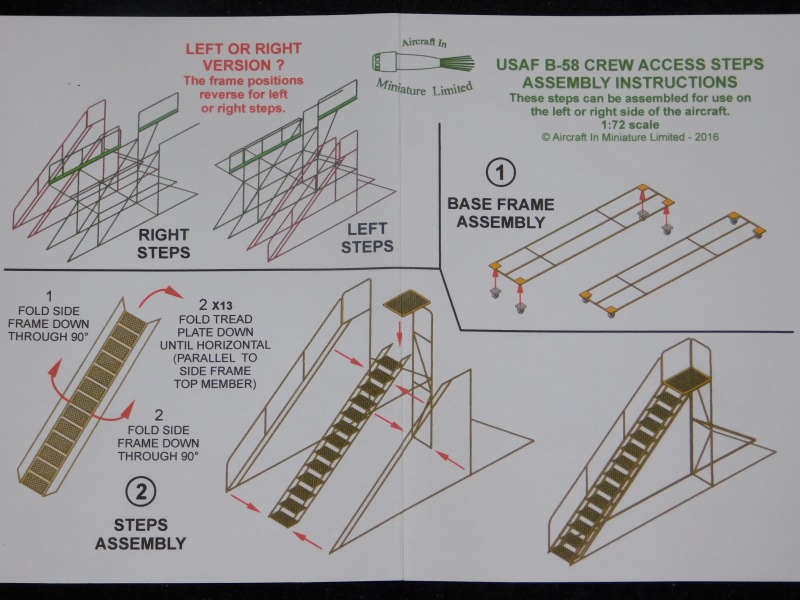 LEFT OR RIGHT VERSION ?
The frame positions reverse for left or right steps.

Aircraft In
Miniature Limited

USAF B-58 CREW ACCESS STEPS
ASSEMBLY INSTRUCTIONS
These steps can be assembled for use on the left or right side of the aircraft.
1:72 scale
© Aircraft In Miniature Limited - 2016

RIGHT STEPS

LEFT STEPS

1
BASE FRAME ASSEMBLY

1
FOLD SIDE FRAME DOWN THROUGH 90°

2 X13
FOLD TREAD PLATE DOWN UNTIL HORIZONTAL (PARALLEL TO SIDE FRAME TOP MEMBER)

2
FOLD SIDE FRAME DOWN THROUGH 90°

2
STEPS ASSEMBLY