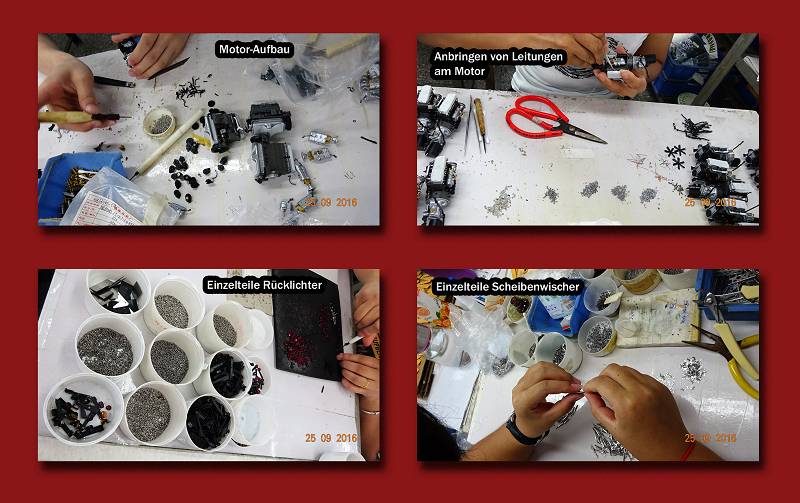 Motor-Aufbau

25 09 2016

Anbringen von Leitungen am Motor

25 09 2016

Einzelteile Rücklichter

25 09 2016

Einzelteile Scheibenwischer

25 09 2016