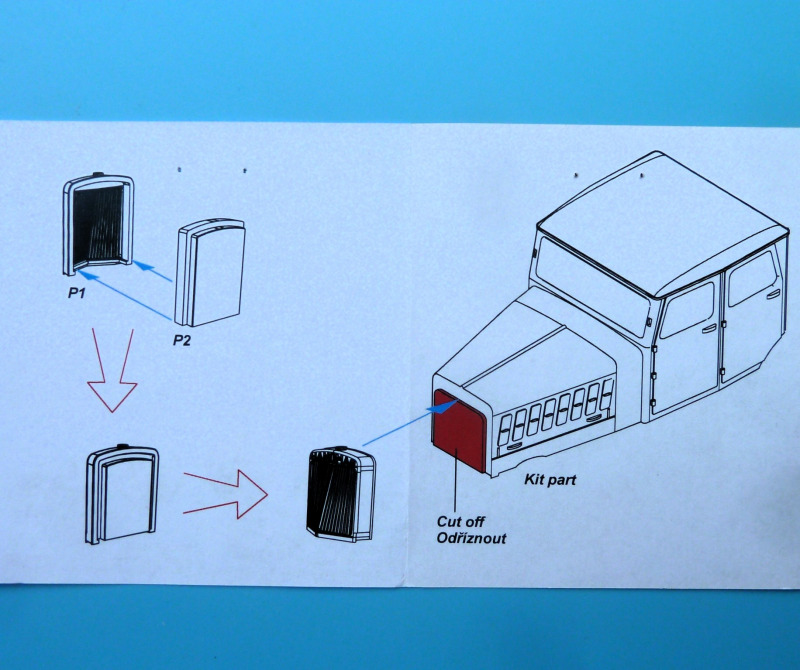 P1

P2

Kit part

Cut off
Odříznout