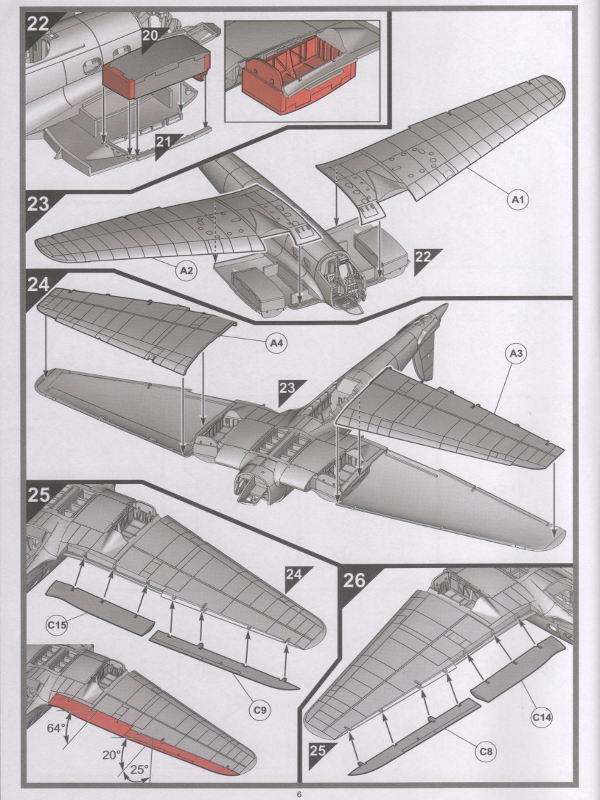 22
20
21
23
A1
A2
22
24
A4
A3
23
25
24
C15
C9
64°
20°
25°
26
C14
C8
25
6