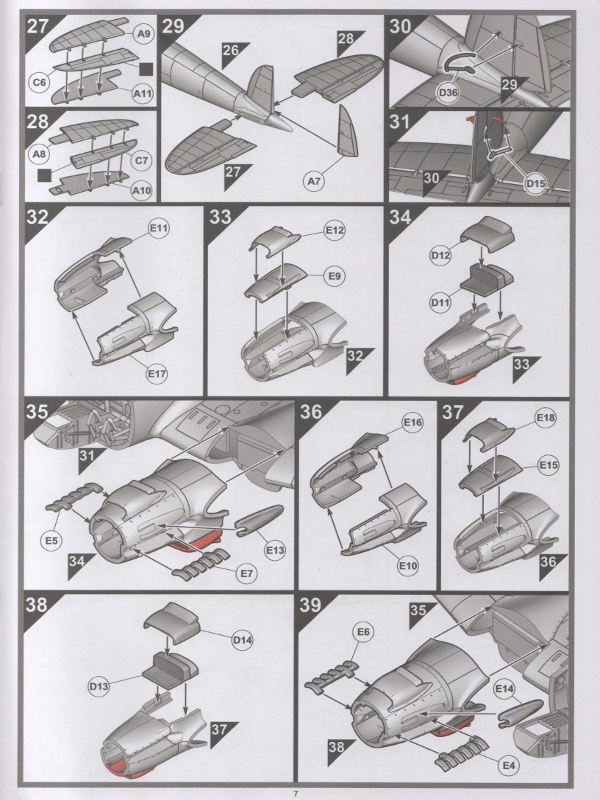 27
A9
C6
A11

28
A8
C7
A10

29
26
28
27
A7

30
D36
29

31
30
D15

32
E11
E17

33
E12
E9
32

34
D12
D11
33

35
31
E5
34
E13
E7

36
E16
E10

37
E18
E15
36

38
D14
D13
37

39
35
E6
E14
38
E4

7