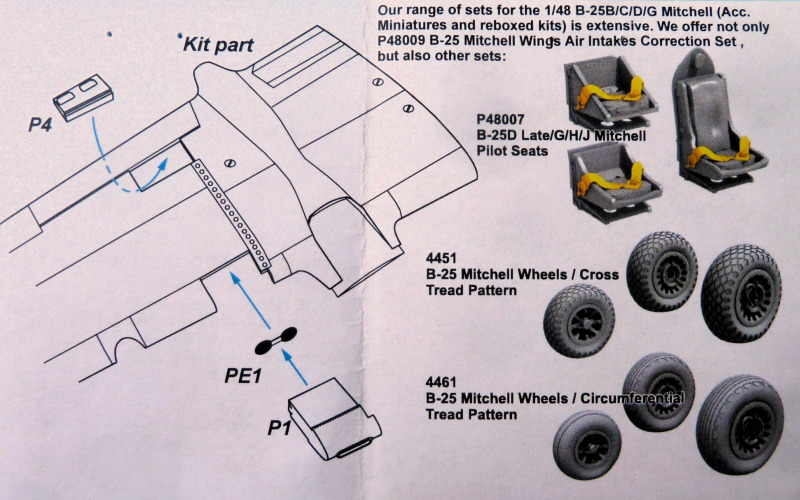 Kit part

P4

PE1

P1

Our range of sets for the 1/48 B-25B/C/D/G Mitchell (Acc. Miniatures and reboxed kits) is extensive. We offer not only P48009 B-25 Mitchell Wings Air Intakes Correction Set , but also other sets:

P48007
B-25D Late/G/H/J Mitchell
Pilot Seats

4451
B-25 Mitchell Wheels / Cross
Tread Pattern

4461
B-25 Mitchell Wheels / Circumferential
Tread Pattern