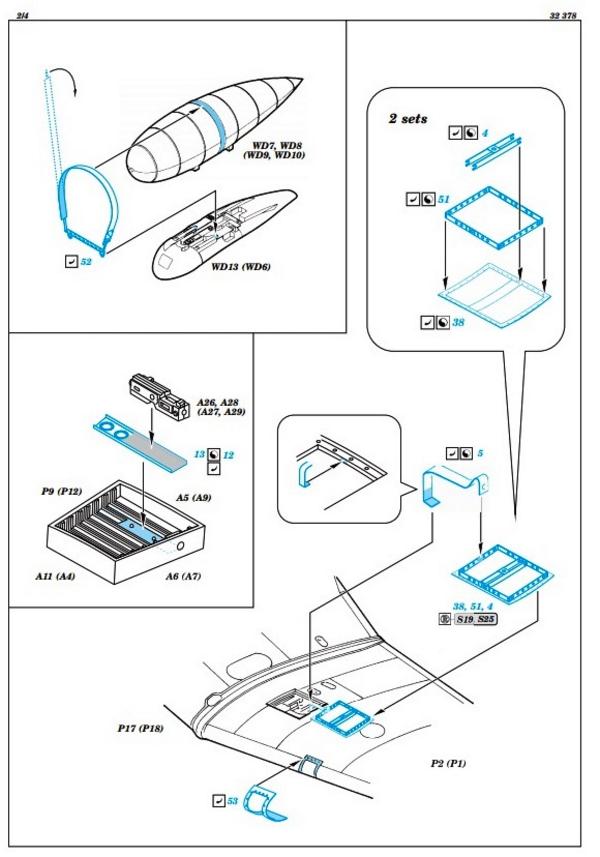 2/4

32 378

WD7, WD8 (WD9, WD10)

52

WD13 (WD6)

2 sets

4

51

38

A26, A28 (A27, A29)

13 12

P9 (P12)

A5 (A9)

A11 (A4)

A6 (A7)

5

38, 51, 4

S19 S25

P17 (P18)

P2 (P1)

53