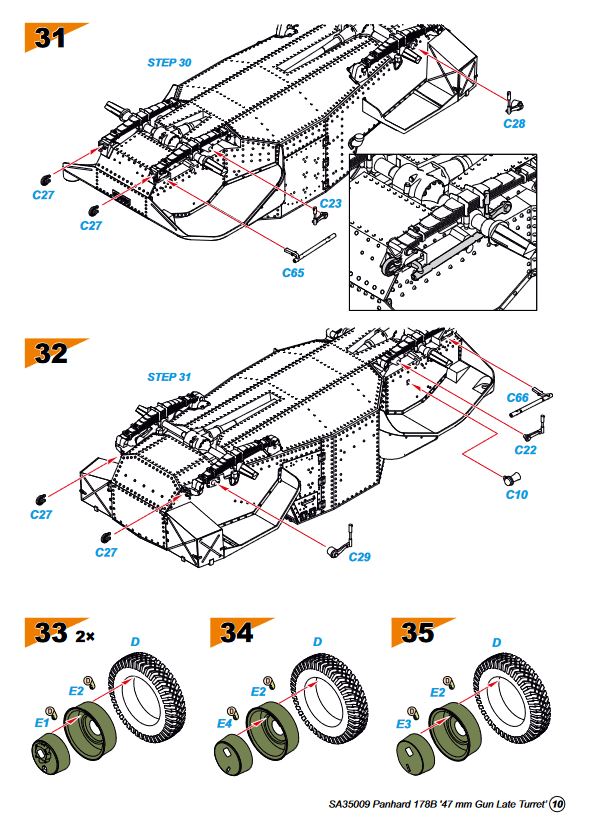 31

STEP 30

C28

C27

C27

C23

C65

32

STEP 31

C66

C22

C10

C27

C27

C29

33 2×

D

E2

E1

34

D

E2

E4

35

D

E2

E3

SA35009 Panhard 178B '47 mm Gun Late Turret' 10