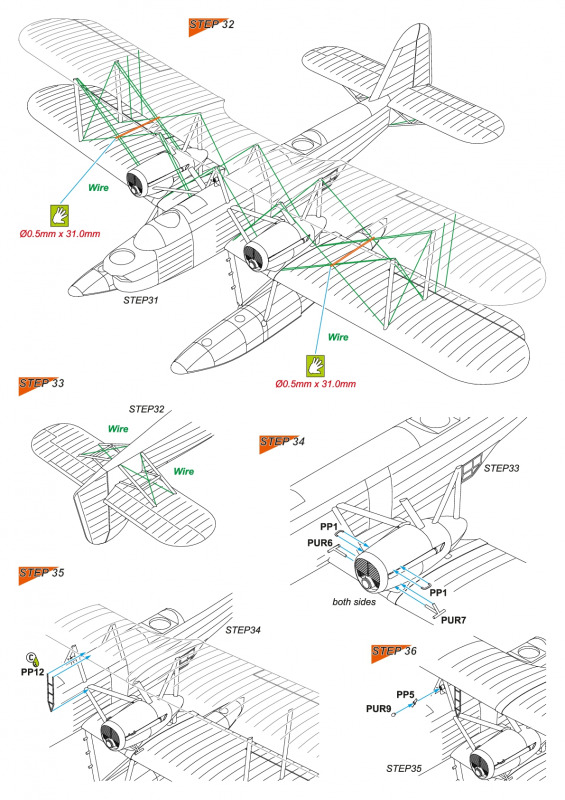 STEP 32

Wire

Ø0.5mm x 31.0mm

STEP31

Wire

Ø0.5mm x 31.0mm

STEP 33

STEP32

Wire

Wire

STEP 34

STEP33

PP1

PUR6

PP1

both sides

PUR7

STEP 35

STEP34

C

PP12

STEP 36

PP5

PUR9

STEP35