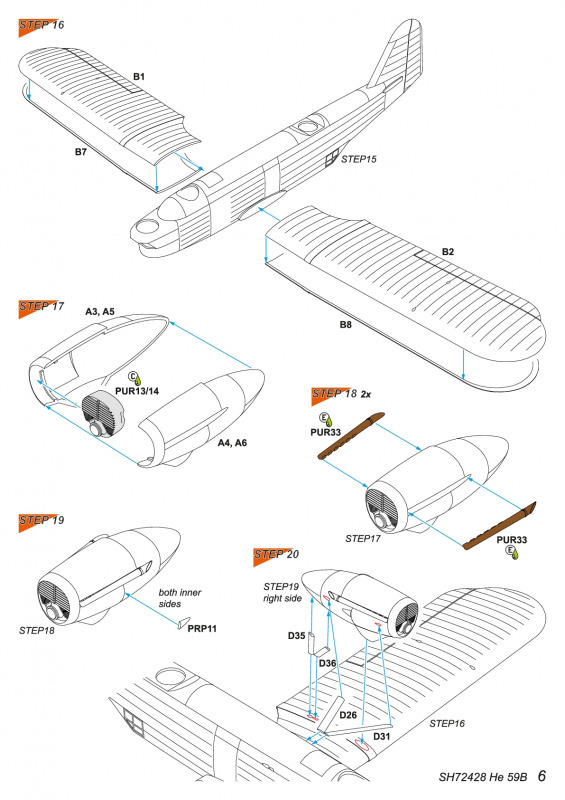 STEP 16

B1

B7

STEP15

B2

B8

STEP 17

A3, A5

C

PUR13/14

A4, A6

STEP 18 2x

E

PUR33

STEP17

PUR33

E

STEP 19

both inner sides

STEP18

PRP11

STEP 20

STEP19 right side

D35

D36

D26

D31

STEP16

SH72428 He 59B 6