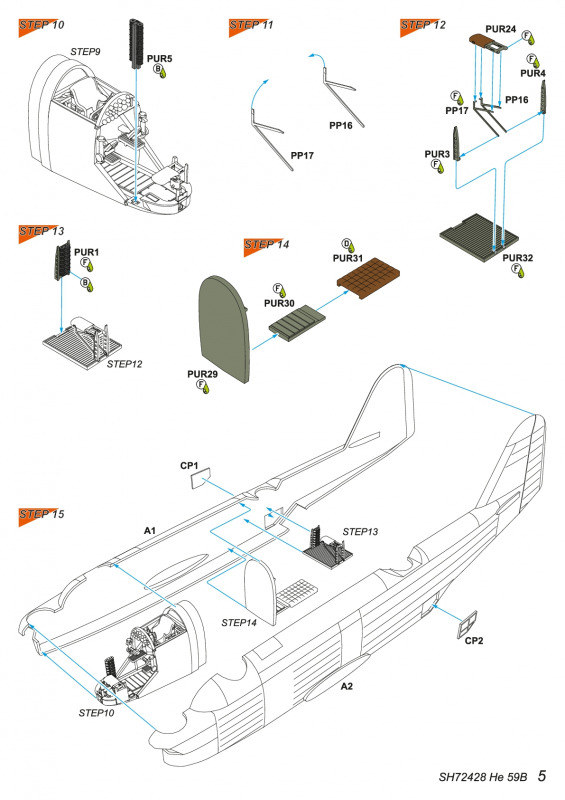 STEP 10
STEP9
PUR5
B

STEP 11
PP16
PP17

STEP 12
PUR24
F
F
PUR4
F
PP17
PP16
PUR3
F
PUR32
F

STEP 13
PUR1
F
B
STEP12

STEP 14
D
PUR31
F
PUR30
PUR29
F

STEP 15
CP1
A1
STEP13
STEP14
CP2
A2
STEP10

SH72428 He 59B 5