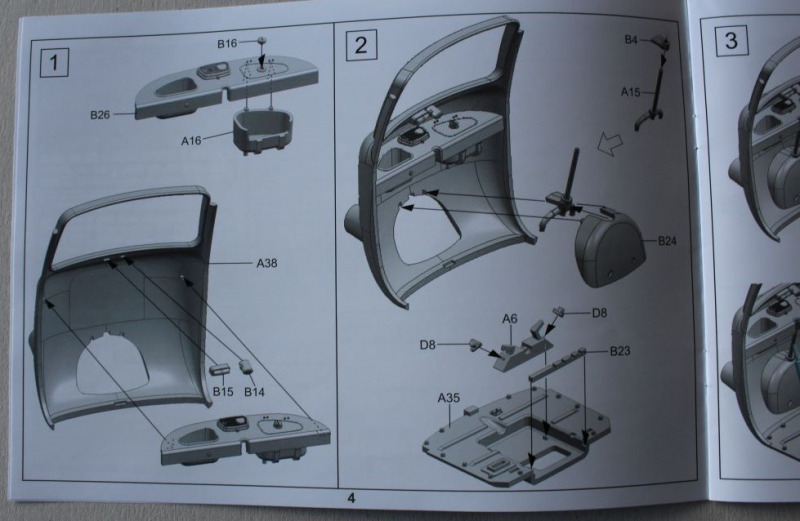 1

B16

B26

A16

A38

B15

B14

2

B4

A15

B24

A6

D8

D8

B23

A35

3

4