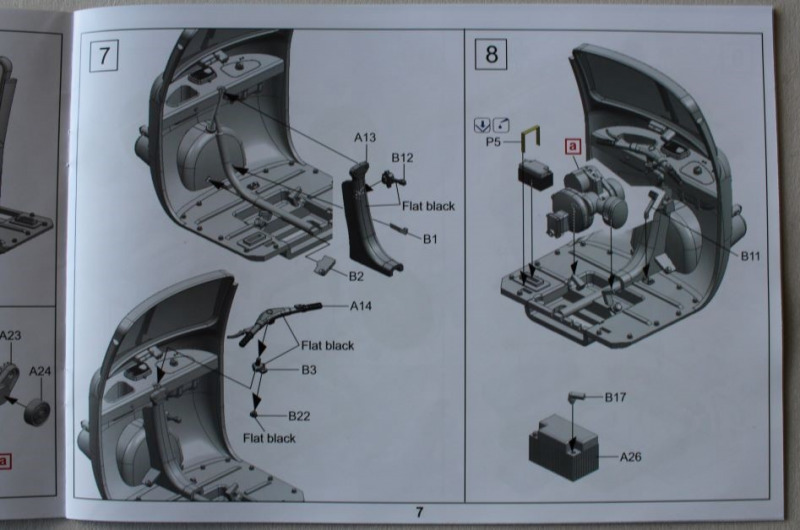 A23
A24
a

7
A13
B12
Flat black
B1
B2
A14
Flat black
B3
B22
Flat black

8
P5
a
B11
B17
A26

7