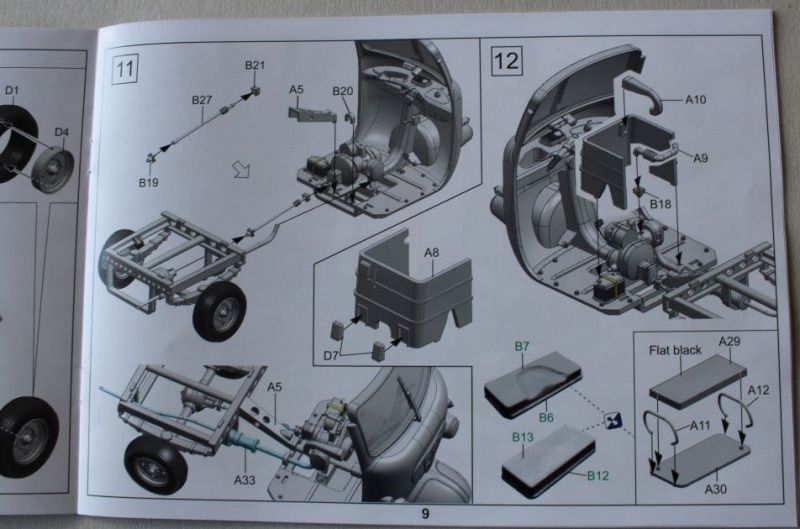 D1
D4

11
B21
B27
A5
B20
B19
A8
D7
A5
A33

12
A10
A9
B18
B7
B6
B13
B12
Flat black
A29
A12
A11
A30

9