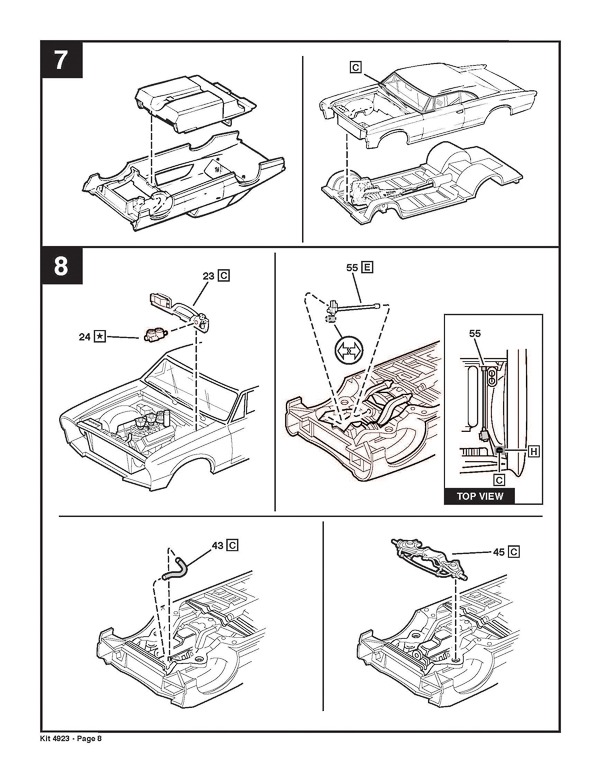 7

C

8

23 C

24 ★

55 E

55

H

C

TOP VIEW

43 C

45 C

Kit 4923 - Page 8