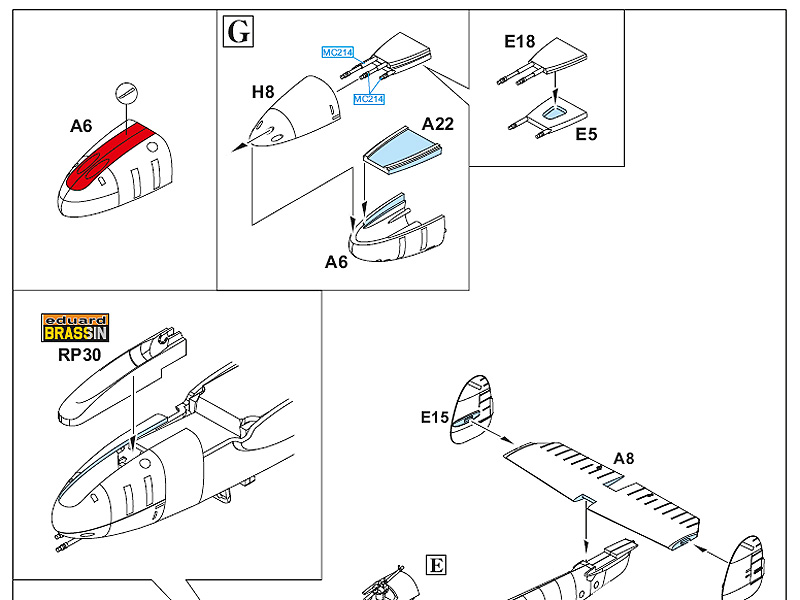 A6

G

MC214

MC214

H8

A22

A6

E18

E5

eduard
BRASSIN
RP30

E15

A8

E