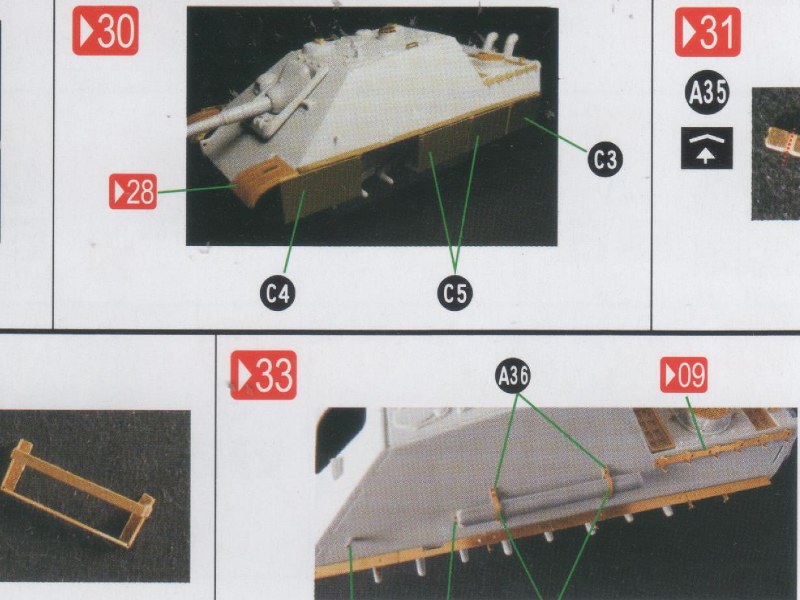 30

28

C3

C4

C5

31

A35

33

A36

09