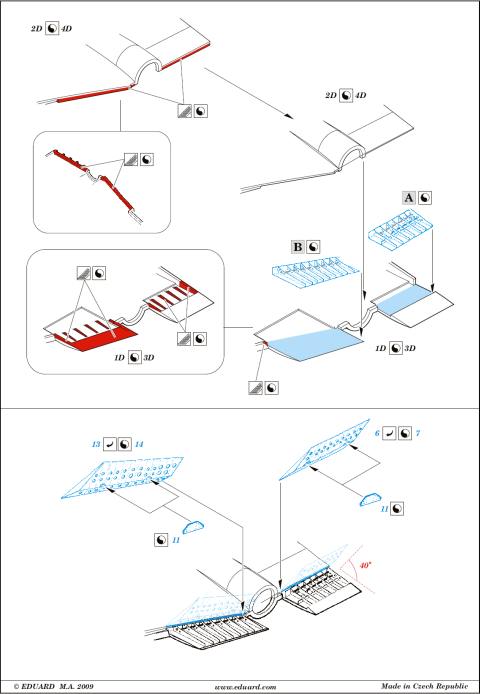 2D 4D

2D 4D

A

B

1D 3D

1D 3D

13 14

6 7

11

11

40°

© EDUARD M.A. 2009

www.eduard.com

Made in Czech Republic