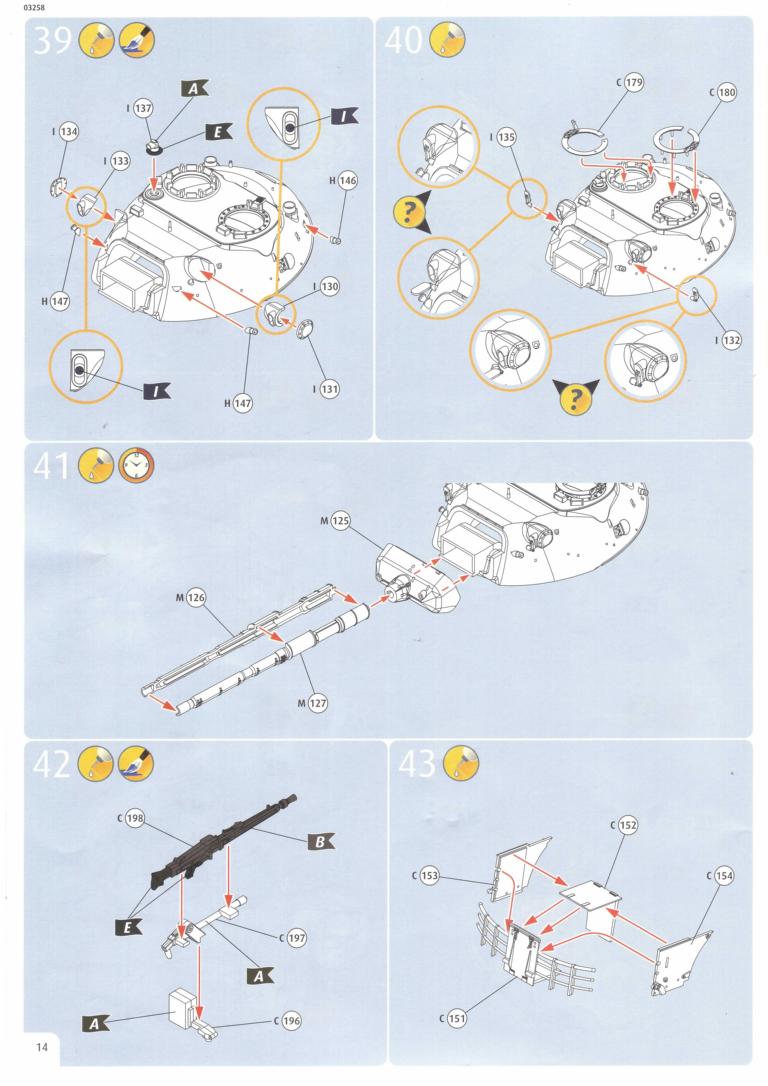 03258

39

A
I 137
E
I
I 134
I 133
H 146
H 147
I 130
I
H 147
I 131

40

C 179
C 180
I 135
?
I 132
?

41

M 125
M 126
M 127

42

C 198
B
E
C 197
A
A
C 196

43

C 152
C 153
C 154
C 151

14