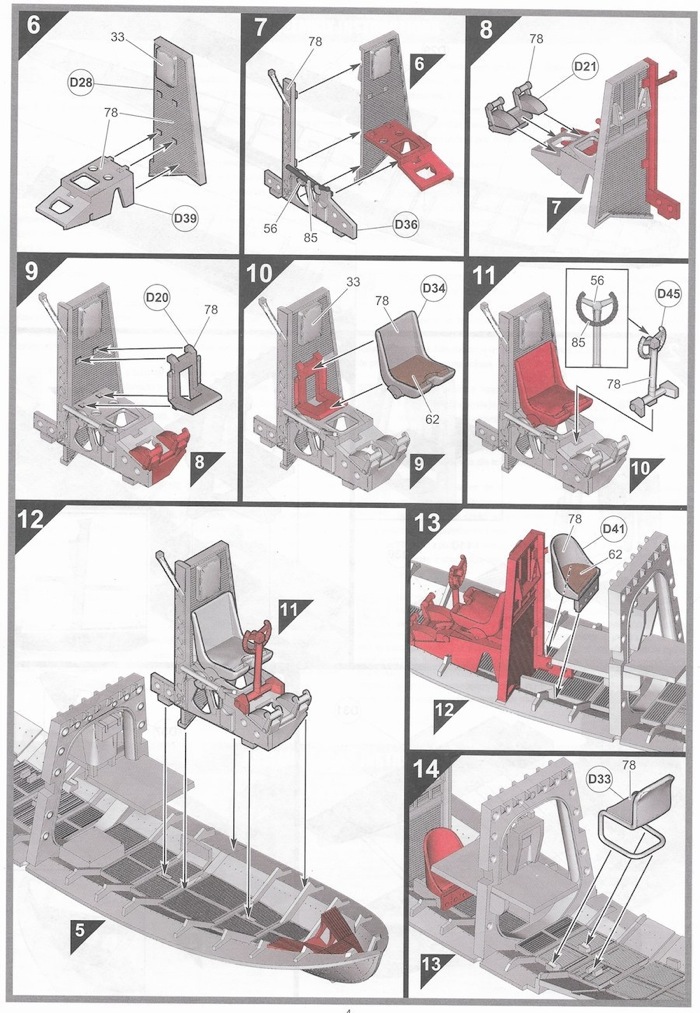 6
33
D28
78
D39

7
78
6
56
85
D36

8
78
D21
7

9
D20
78
8

10
33
78
D34
62
9

11
56
85
D45
78
10

12
11
5

13
78
D41
62
12

14
D33
78
13

4