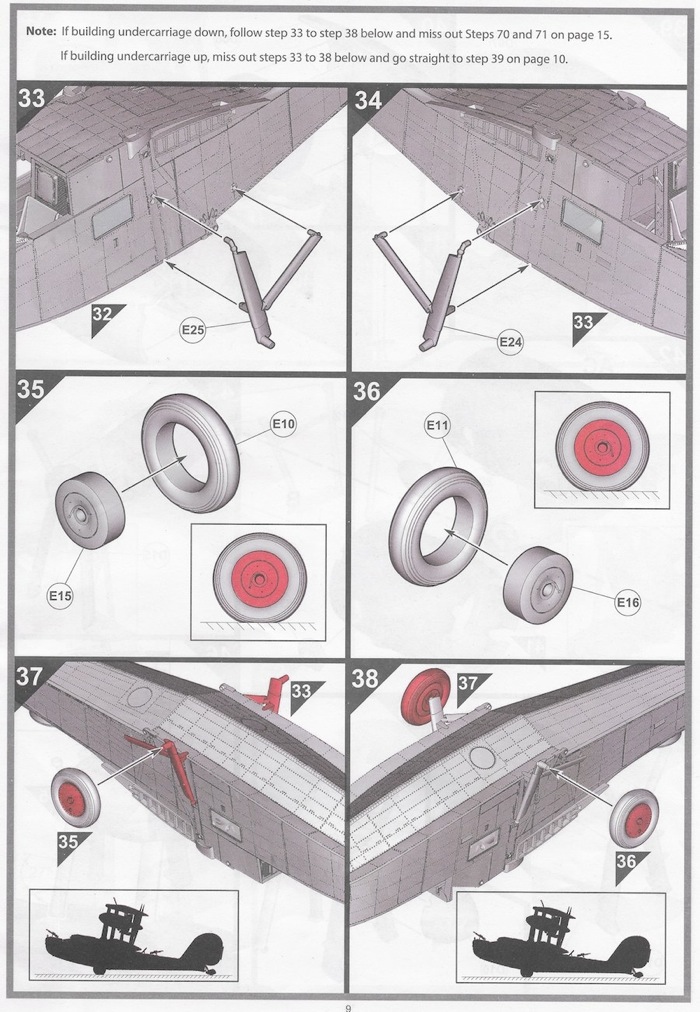 Note: If building undercarriage down, follow step 33 to step 38 below and miss out Steps 70 and 71 on page 15.
If building undercarriage up, miss out steps 33 to 38 below and go straight to step 39 on page 10.

33

32

E25

34

33

E24

35

E10

E15

36

E11

E16

37

33

35

38

37

36

9