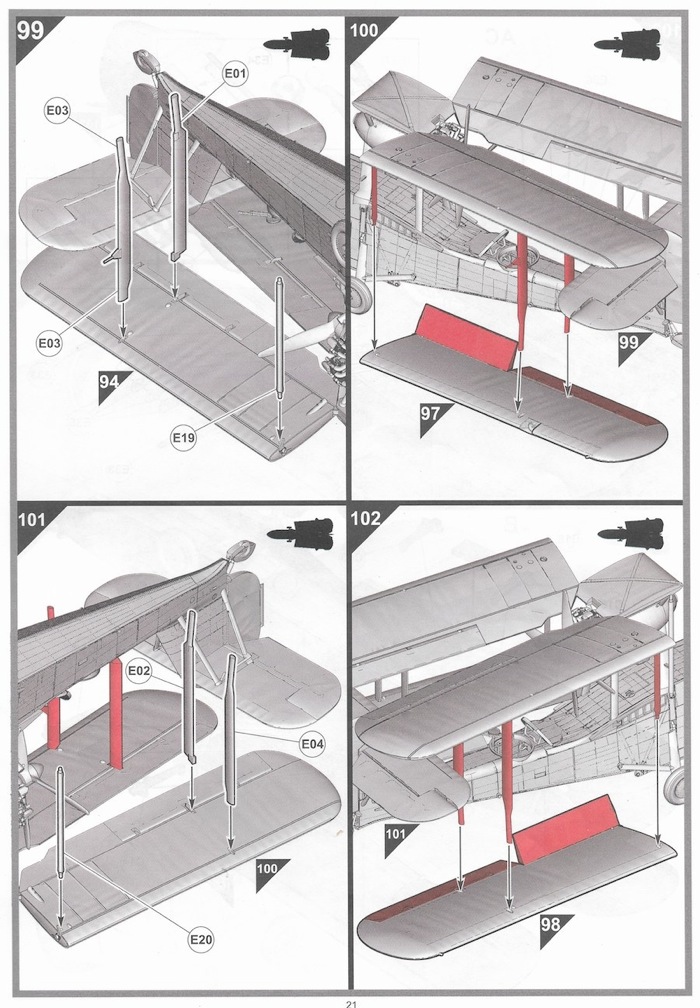 99
E01
E03
E03
94
E19

100
99
97

101
E02
E04
100
E20

102
101
98

21