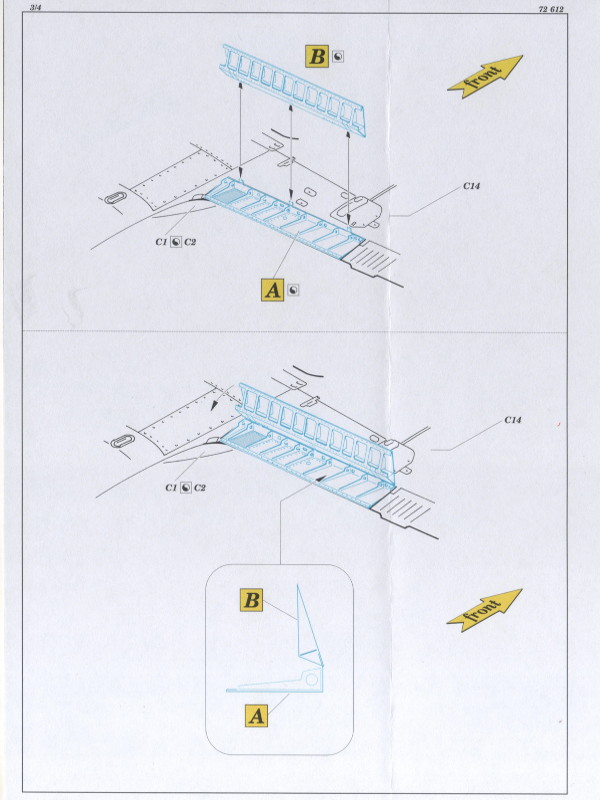 3/4

72 612

B

front

C14

C1 C2

A

C14

C1 C2

B

front

A