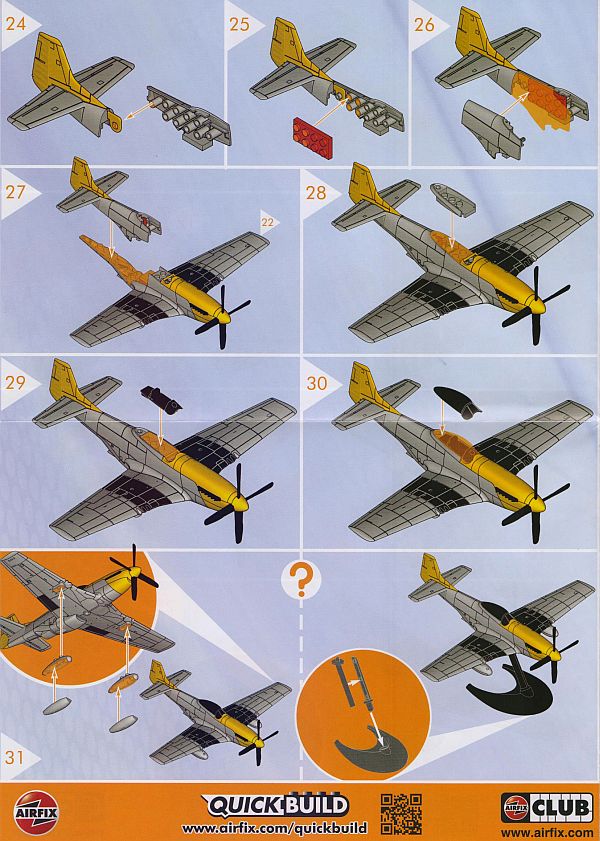 24

25

26

27

22

28

29

30

?

31

AIRFIX

QUICKBUILD

www.airfix.com/quickbuild

AIRFIX CLUB

www.airfix.com