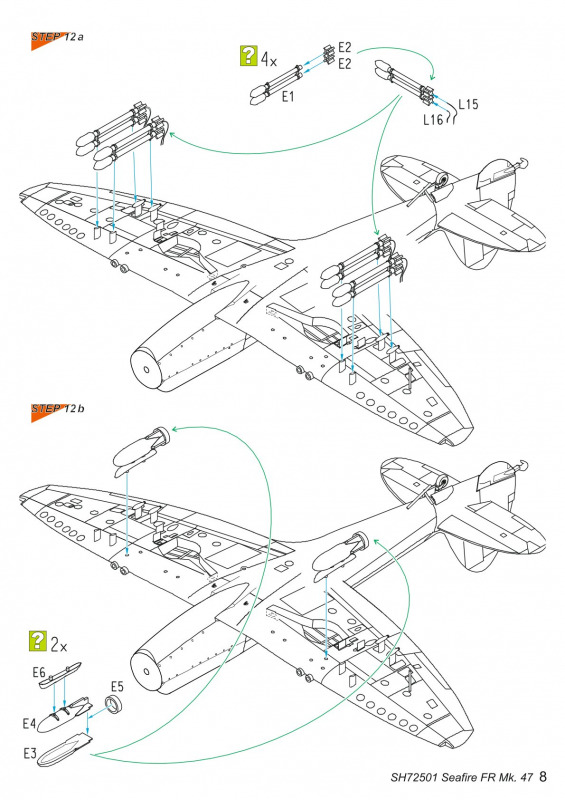 STEP 12a

?

4x

E2
E2
E1
L15
L16

STEP 12b

?

2x

E6
E5
E4
E3

SH72501 Seafire FR Mk. 47 8