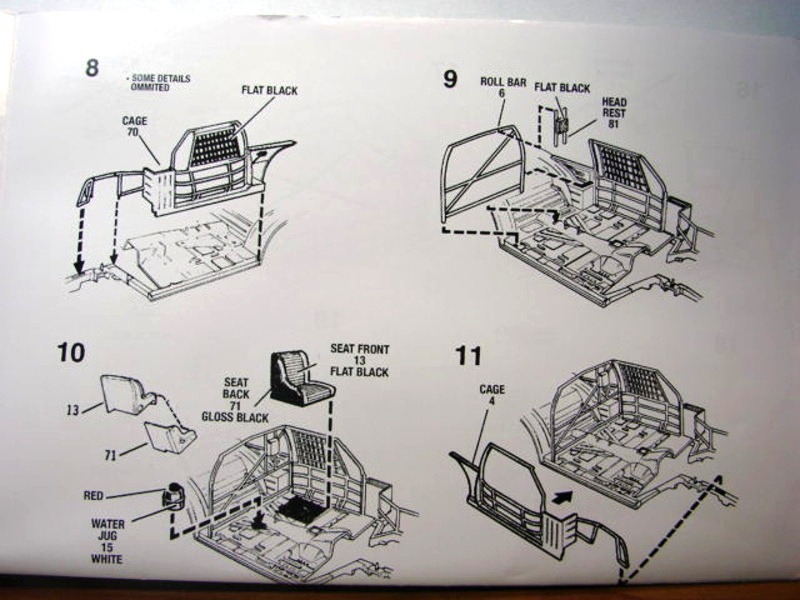 8

• SOME DETAILS OMMITED

FLAT BLACK

CAGE 70

9

ROLL BAR 6

FLAT BLACK

HEAD REST 81

10

SEAT FRONT 13 FLAT BLACK

SEAT BACK 71 GLOSS BLACK

13

71

RED

WATER JUG 15 WHITE

11

CAGE 4