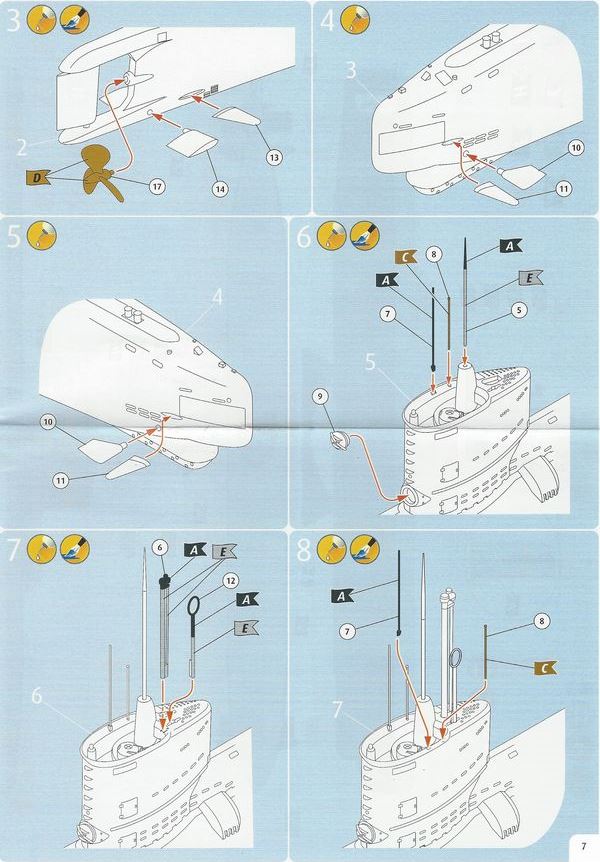 3
2
D
17
14
13

4
3
10
11

5
4
10
11

6
C
8
A
A
E
7
5
5
9

7
6
A
E
12
A
E
6

8
A
7
8
C
7

7