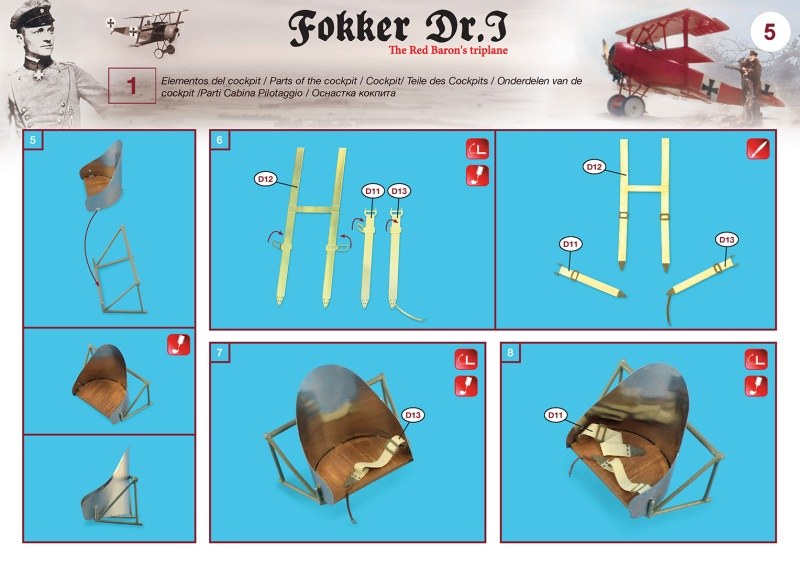 Fokker Dr.I
The Red Baron's triplane

5

1

Elementos del cockpit / Parts of the cockpit / Cockpit/ Teile des Cockpits / Onderdelen van de cockpit /Parti Cabina Pilotaggio / Оснастка кокпита

5

6

D12

D11

D13

D12

D11

D13

7

D13

8

D11