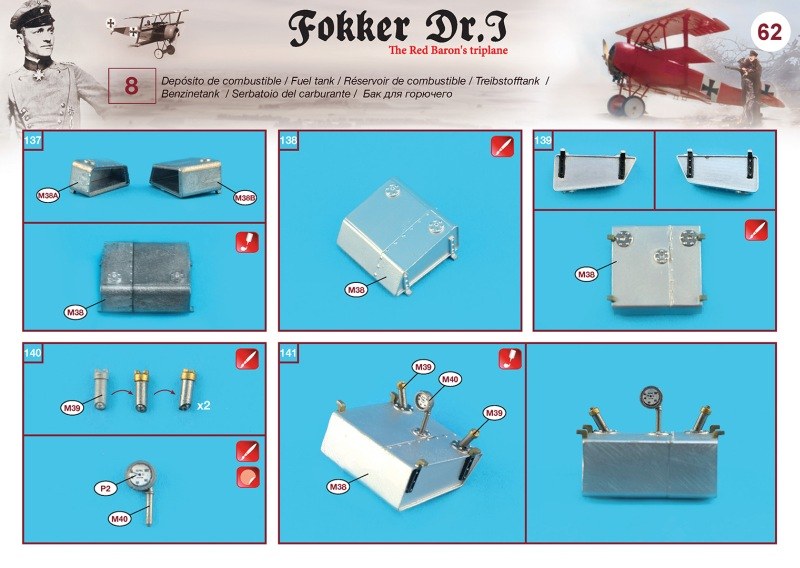 Fokker Dr.I
The Red Baron's triplane

62

8 Depósito de combustible / Fuel tank / Réservoir de combustible / Treibstofftank / Benzinetank / Serbatoio del carburante / Бак для горючего

137
M38A
M38B
M38

138
M38

139
M38

140
M39
x2
P2
M40

141
M39
M40
M39
M38