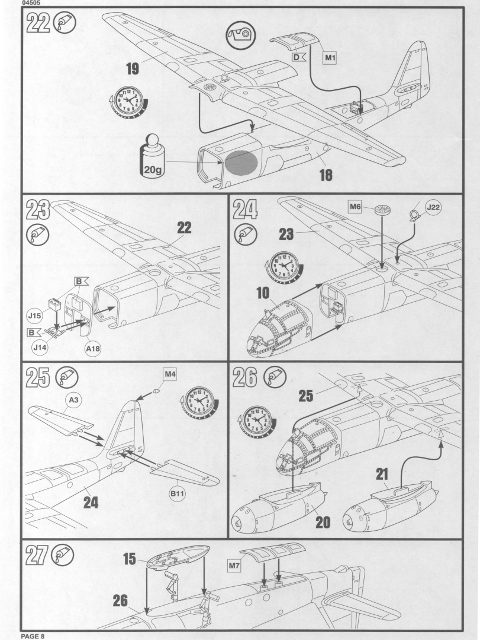 04505

22

19

D

M1

20g

18

23

22

B

J15

B

J14

A18

24

M6

J22

23

10

25

M4

A3

24

B11

26

25

21

20

27

15

M7

26

PAGE 8