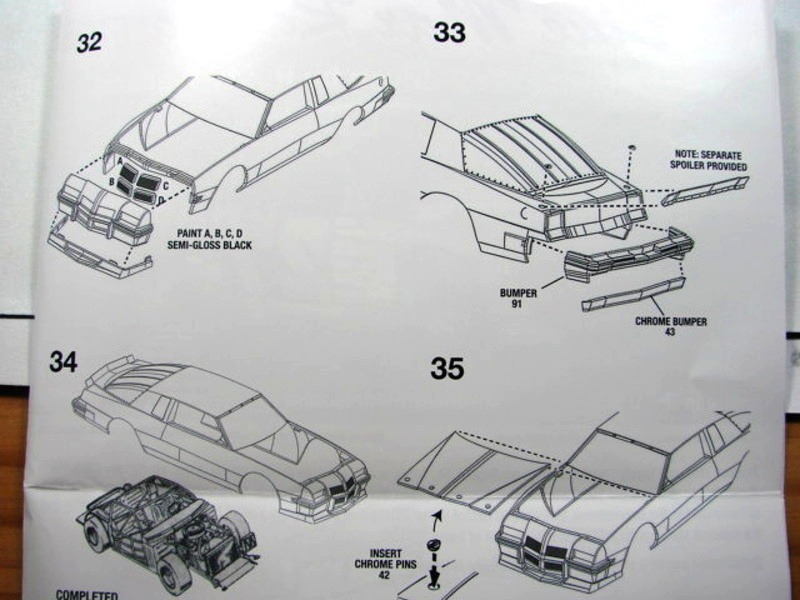 32

A
B
C
D

PAINT A, B, C, D
SEMI-GLOSS BLACK

33

NOTE: SEPARATE
SPOILER PROVIDED

BUMPER
91

CHROME BUMPER
43

34

COMPLETED

35

INSERT
CHROME PINS
42