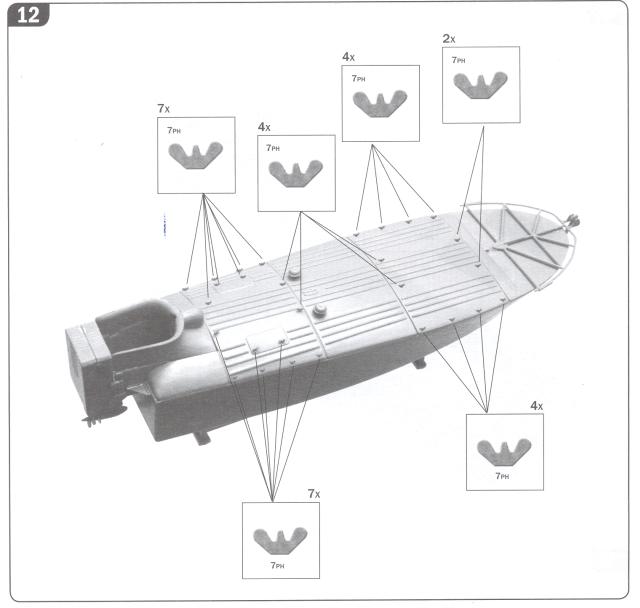 12

7x
7PH

4x
7PH

4x
7PH

2x
7PH

4x
7PH

7x
7PH