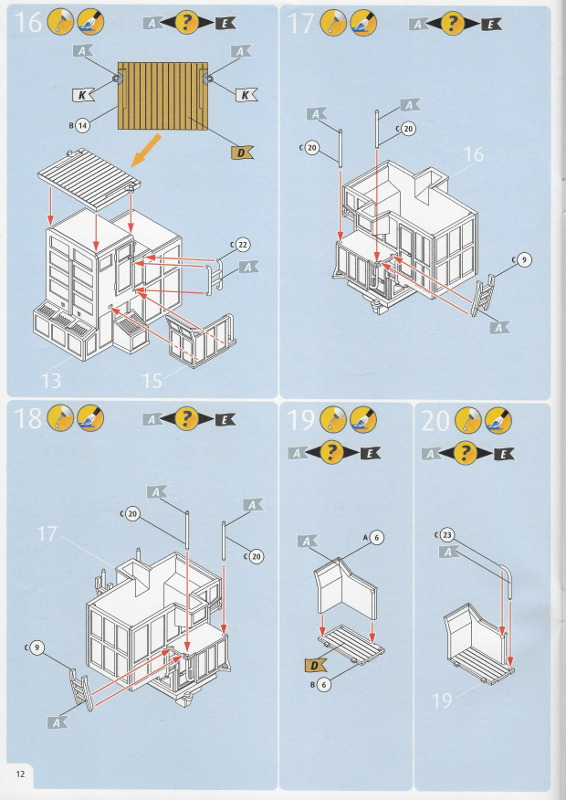 16

A ? E

A
A
K
K
B 14
D

C 22
A

13
15

17

A ? E

A
A
C 20
C 20
16
C 9
A

18

A ? E

A
A
C 20
C 20
17
C 9
A

19

A ? E

A
A 6
D
B 6

20

A ? E

C 23
A
19

12