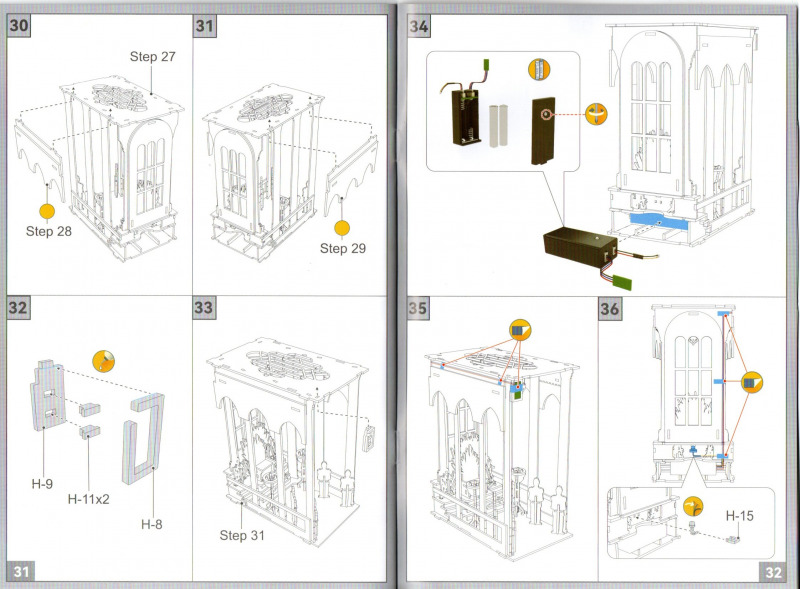 30

Step 27

Step 28

31

Step 29

32

H-9

H-11x2

H-8

33

Step 31

31

34

35

36

H-15

32