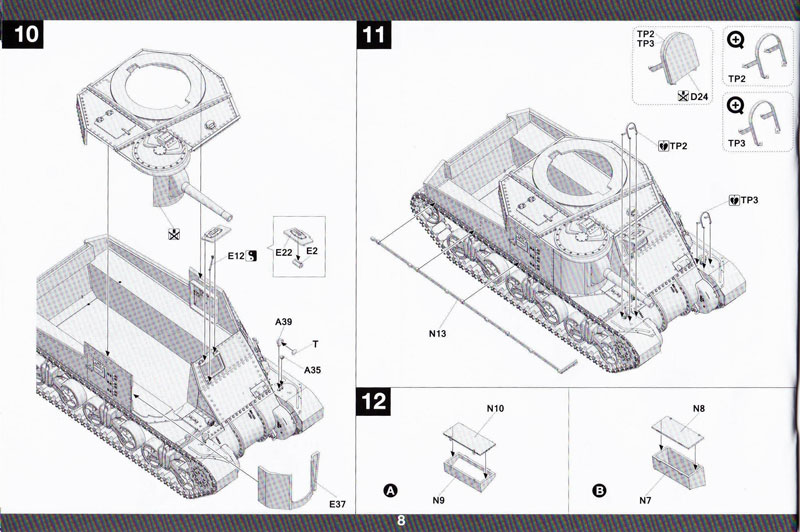 10

E12

E22

E2

A39

T

A35

E37

11

TP2
TP3

D24

TP2

TP3

TP2

TP3

N13

12

N10

A

N9

N8

B

N7

8