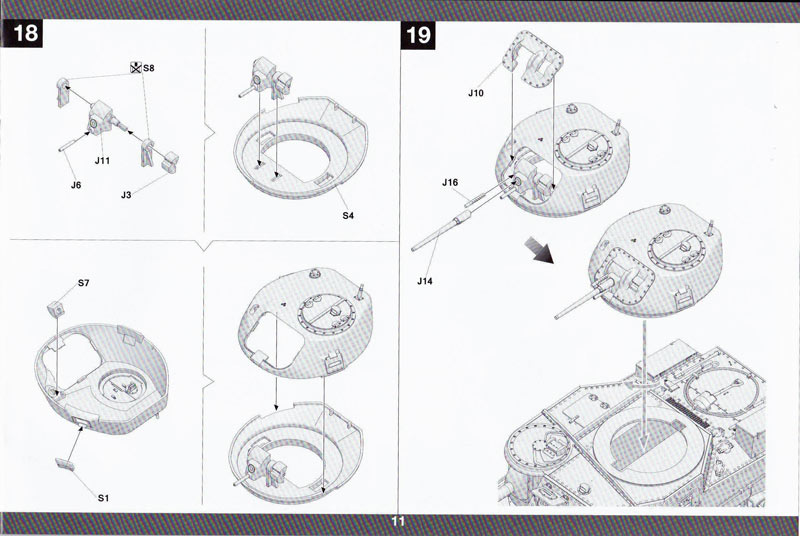 18

S8

J11

J6

J3

S4

S7

S1

19

J10

J16

J14

11