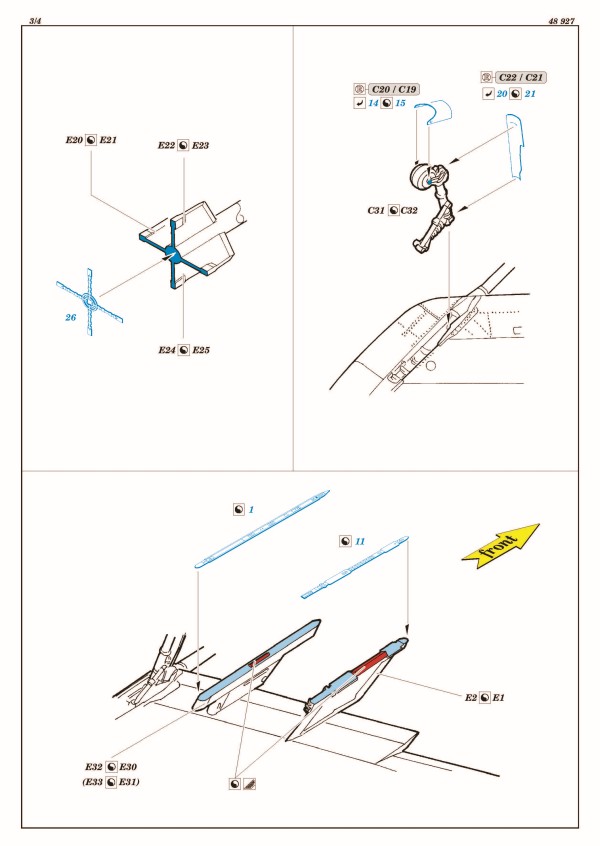 3/4

48 927

E20 E21

E22 E23

26

E24 E25

C20 / C19

14 15

C22 / C21

20 21

C31 C32

1

11

front

E2 E1

E32 E30
(E33 E31)