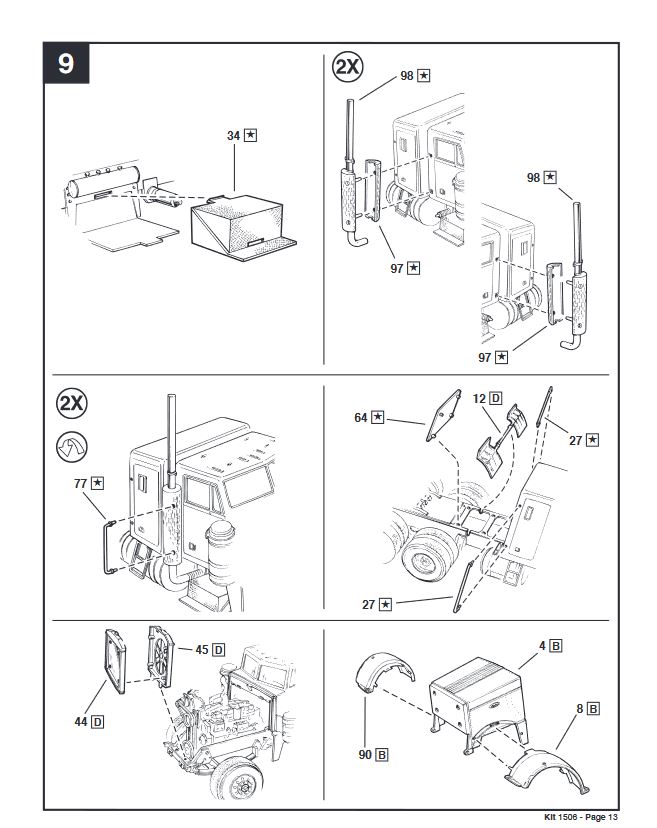 9

34 ★

2X

98 ★

97 ★

98 ★

97 ★

2X

77 ★

64 ★

12 D

27 ★

27 ★

45 D

44 D

4 B

8 B

90 B

Kit 1506 - Page 13