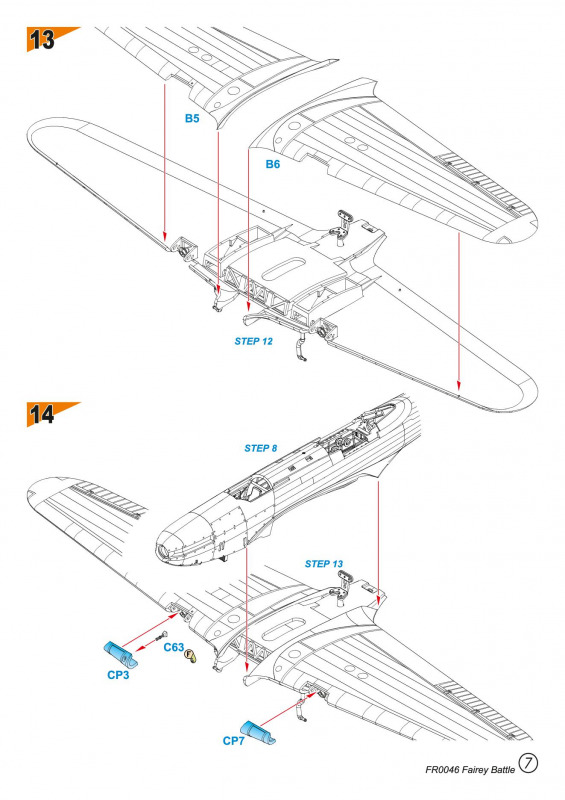 13

B5

B6

STEP 12

14

STEP 8

STEP 13

C63

F

CP3

CP7

FR0046 Fairey Battle 7