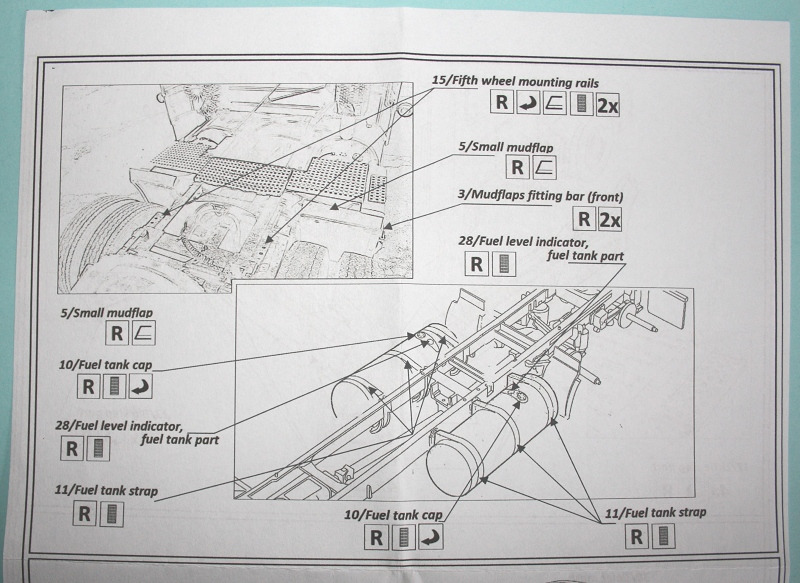 15/Fifth wheel mounting rails
R 2x

5/Small mudflap
R

3/Mudflaps fitting bar (front)
R 2x

28/Fuel level indicator, fuel tank part
R

5/Small mudflap
R

10/Fuel tank cap
R

28/Fuel level indicator, fuel tank part
R

11/Fuel tank strap
R

10/Fuel tank cap
R

11/Fuel tank strap
R