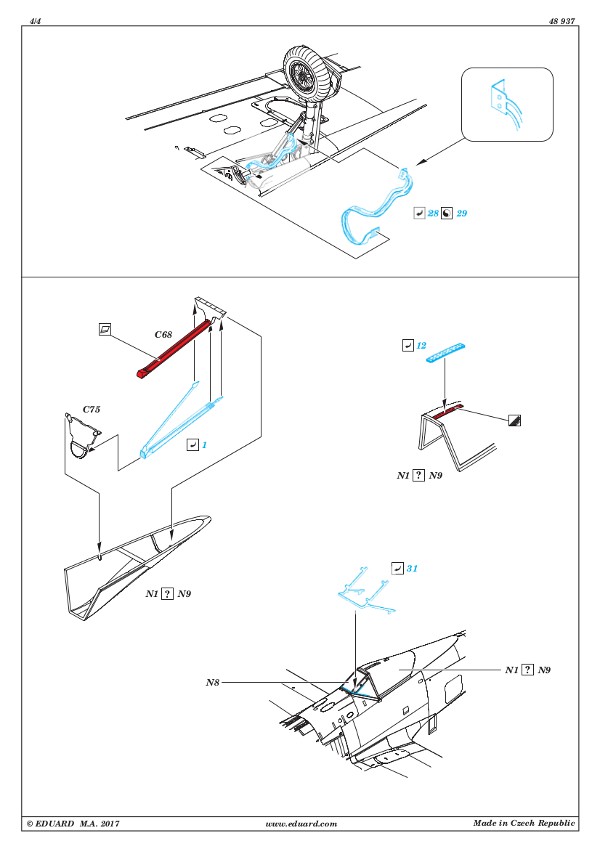 4/4

48 937

28 29

C68

C75

1

12

N1 ? N9

N1 ? N9

31

N8

N1 ? N9

© EDUARD M.A. 2017

www.eduard.com

Made in Czech Republic