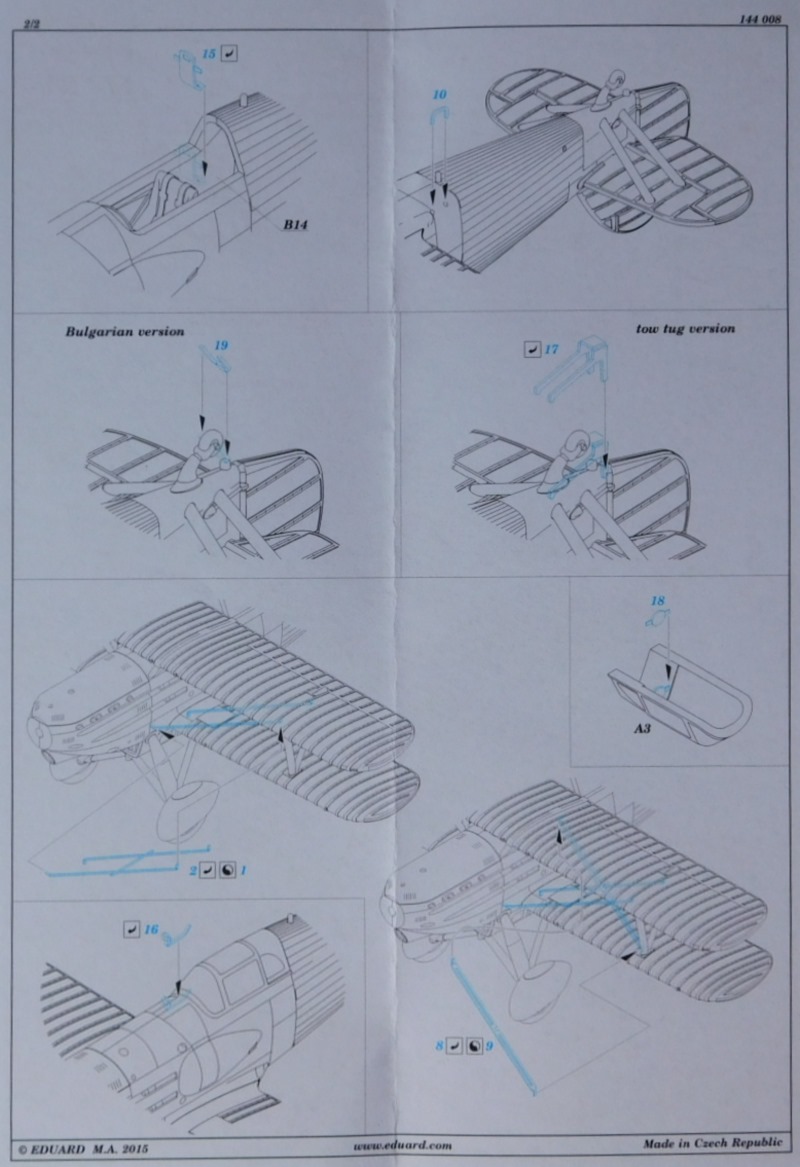 2/2

144 008

15

B14

10

Bulgarian version

19

tow tug version

17

18

A3

2 1

16

8 9

© EDUARD M.A. 2015

www.eduard.com

Made in Czech Republic