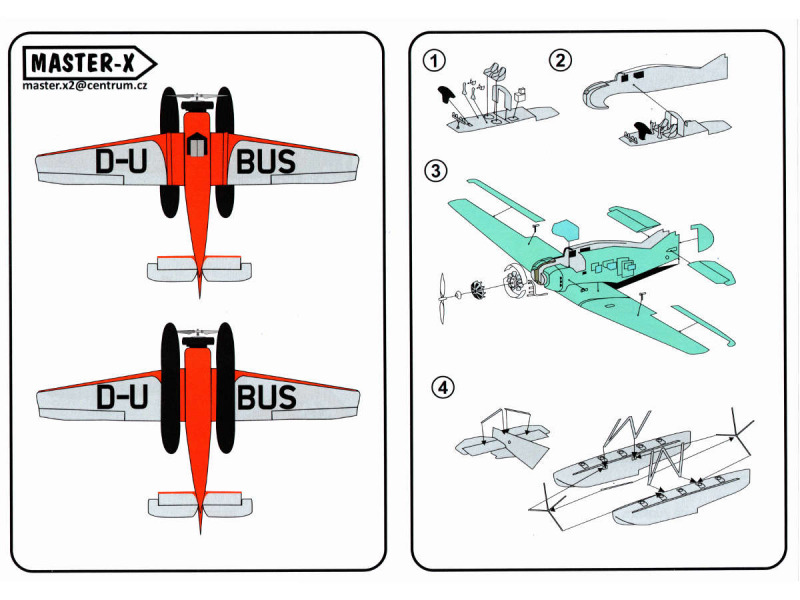 MASTER-X
master.x2@centrum.cz

D-U BUS

D-U BUS

1

2

3

4