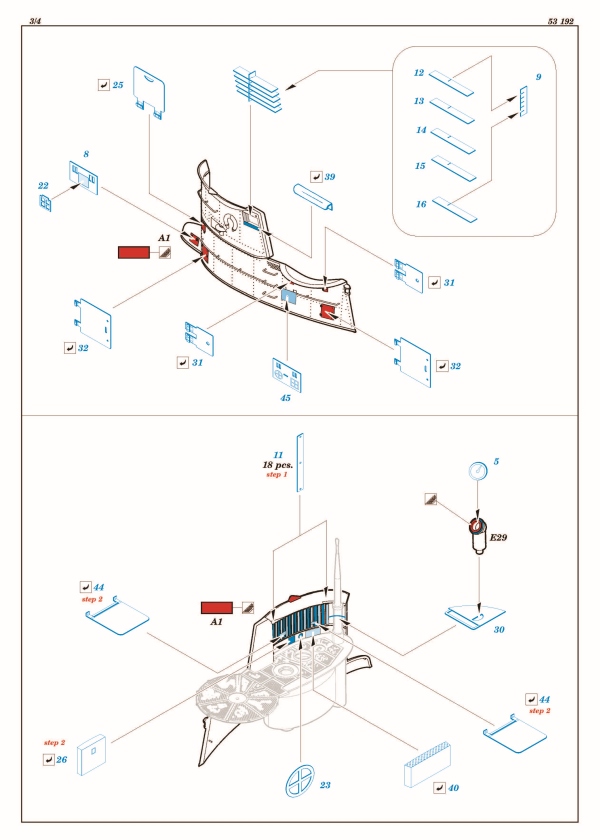 3/4

53 192

25

12
13
14
15
16
9

8

22

39

A1

31

32

31

32

45

11
18 pcs.
step 1

5

E29

44
step 2

A1

30

44
step 2

step 2
26

23

40