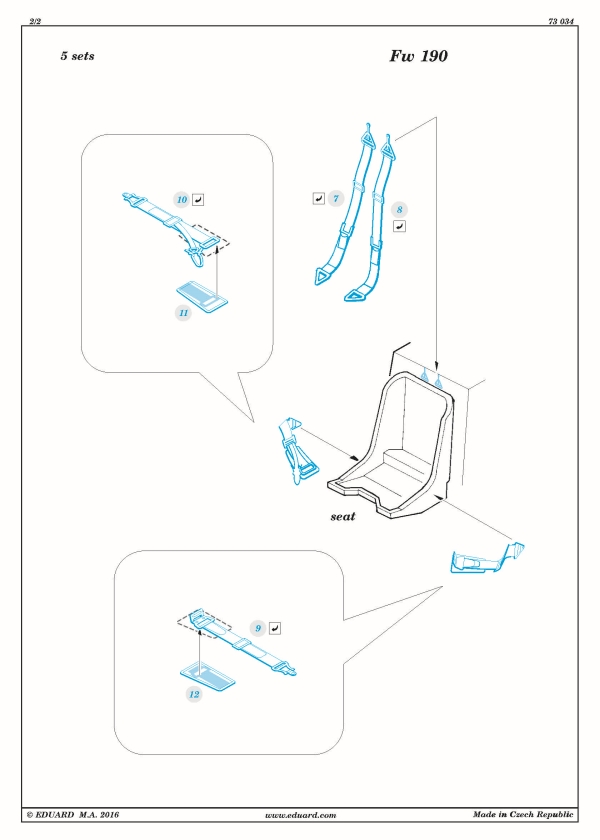 2/2

73 034

5 sets

Fw 190

10

11

7

8

seat

9

12

© EDUARD M.A. 2016

www.eduard.com

Made in Czech Republic