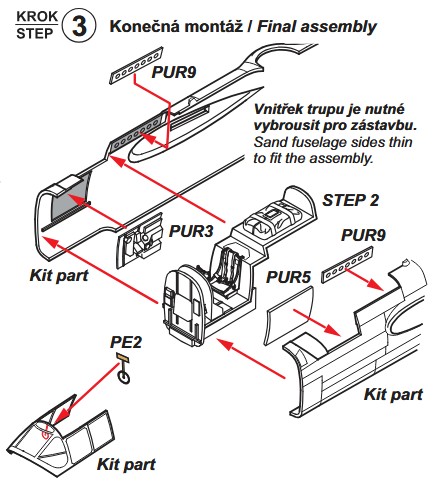 KROK
STEP 3 Konečná montáž / Final assembly

PUR9

Vnitřek trupu je nutné vybrousit pro zástavbu.
Sand fuselage sides thin to fit the assembly.

STEP 2

PUR3

PUR9

Kit part

PUR5

PE2

Kit part

Kit part