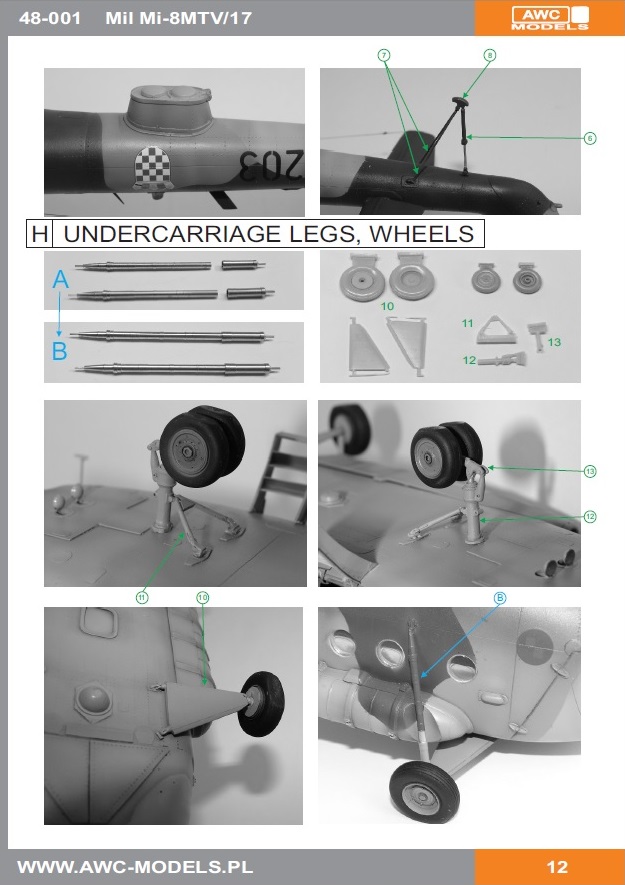 48-001 Mil Mi-8MTV/17

AWC MODELS

203

7
8
6

H UNDERCARRIAGE LEGS, WHEELS

A
B

10
11
12
13

13
12
11
10
B

WWW.AWC-MODELS.PL

12