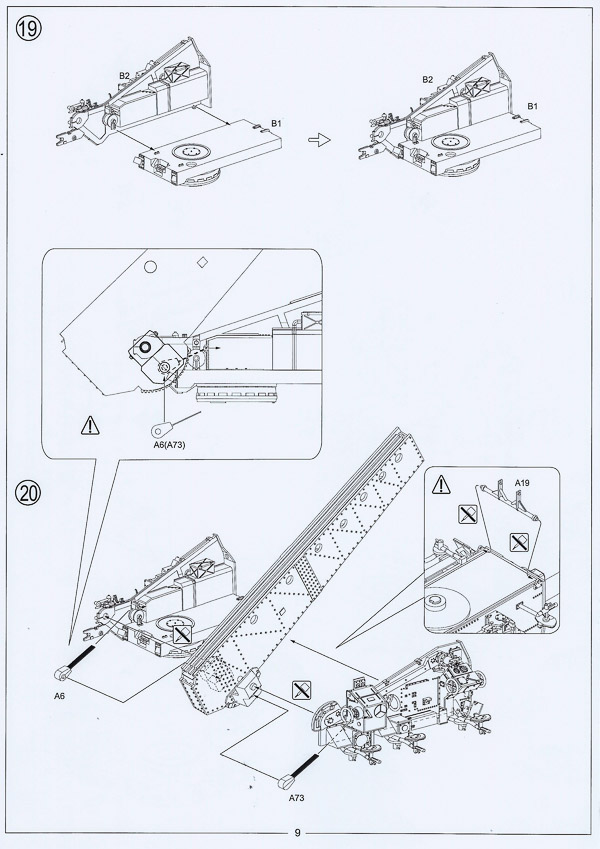 19

B2

B1

B2

B1

A6(A73)

20

A19

A6

A73

9