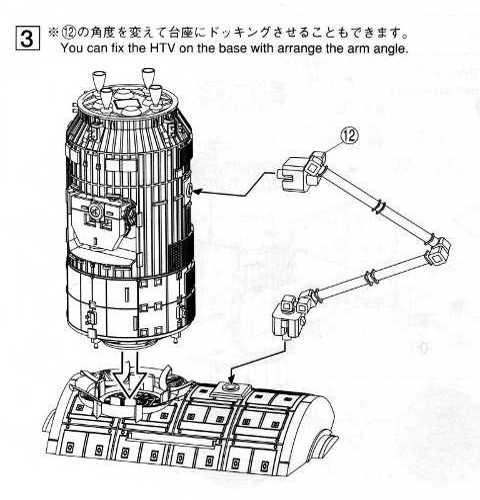 3

※⑫の角度を変えて台座にドッキングさせることもできます。
You can fix the HTV on the base with arrange the arm angle.

⑫