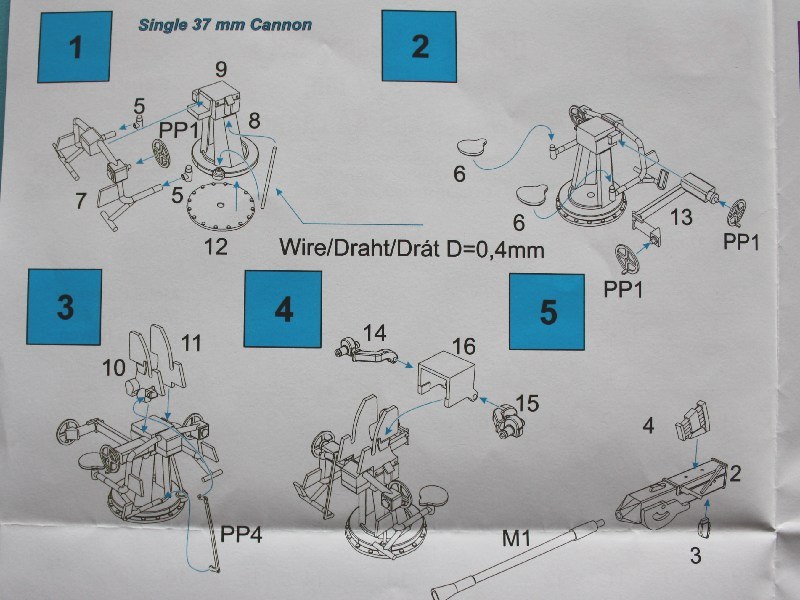 1

Single 37 mm Cannon

9
5
PP1
8
7
5
12

Wire/Draht/Drát D=0,4mm

2

6
6
13
PP1
PP1

3

11
10
PP4

4

14
16
15

5

4
2
3
M1